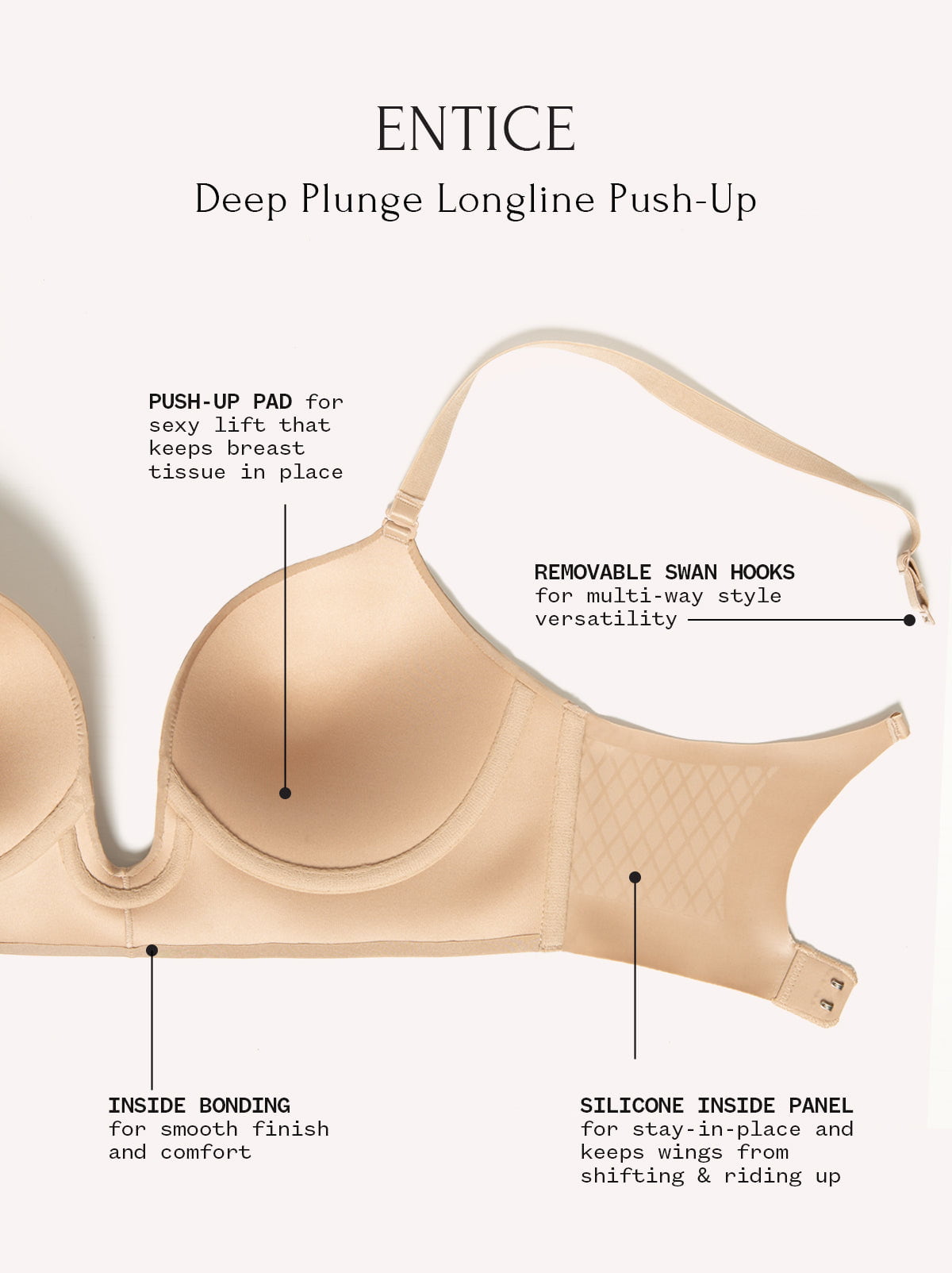 ENTICE

Deep Plunge Longline Push-Up

PUSH-UP PAD for sexy lift that keeps breast tissue in place

REMOVABLE SWAN HOOKS for multi-way style versatility

INSIDE BONDING for smooth finish and comfort

SILICONE INSIDE PANEL for stay-in-place and keeps wings from shifting & riding up